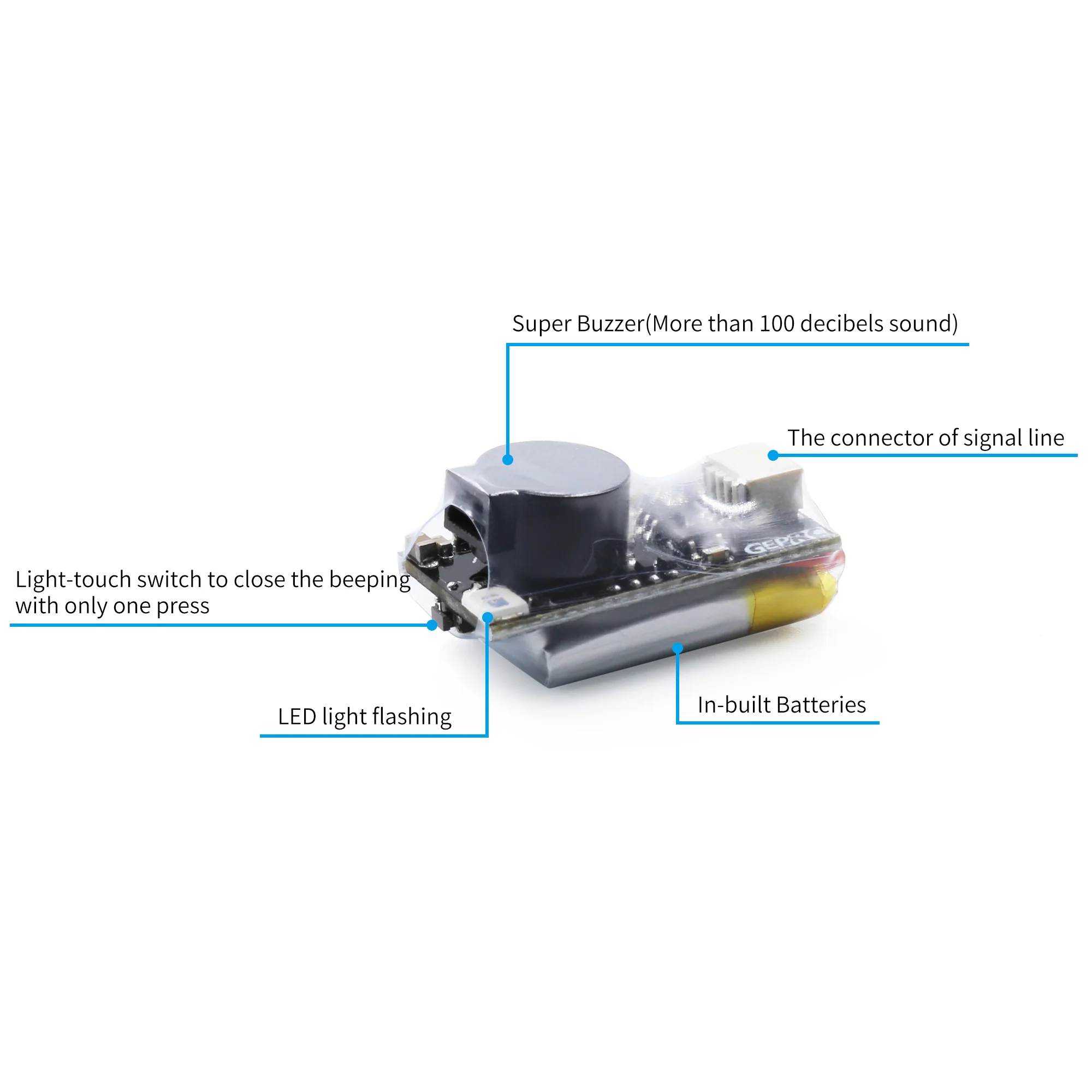 Super Buzzer(More than 100 decibels sound)

The connector of signal line

GEPRC

Light-touch switch to close the beeping with only one press

LED light flashing

In-built Batteries